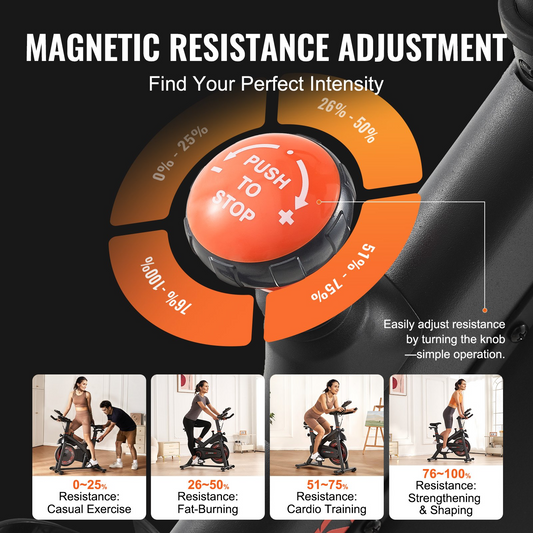 MAGNETIC RESISTANCE ADJUSTMENT
Find Your Perfect Intensity

0% - 25%
26% - 50%
51% - 75%
76% -100%

- PUSH TO STOP +

Easily adjust resistance by turning the knob —simple operation.

0~25%
Resistance:
Casual Exercise

26~50%
Resistance:
Fat-Burning

51~75%
Resistance:
Cardio Training

76~100%
Resistance:
Strengthening & Shaping